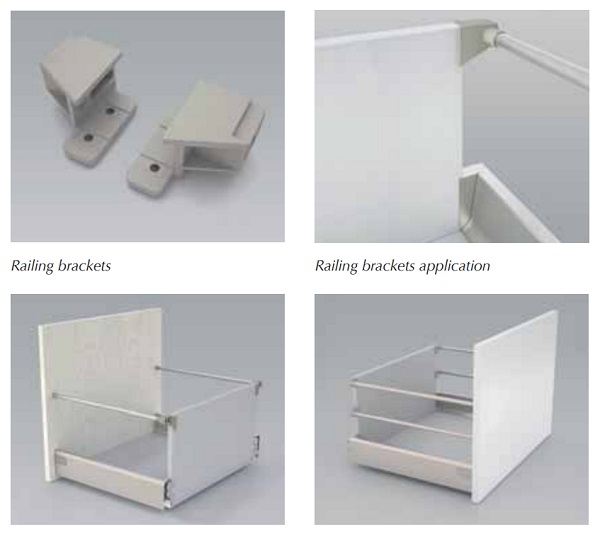 Railing brackets

Railing brackets application