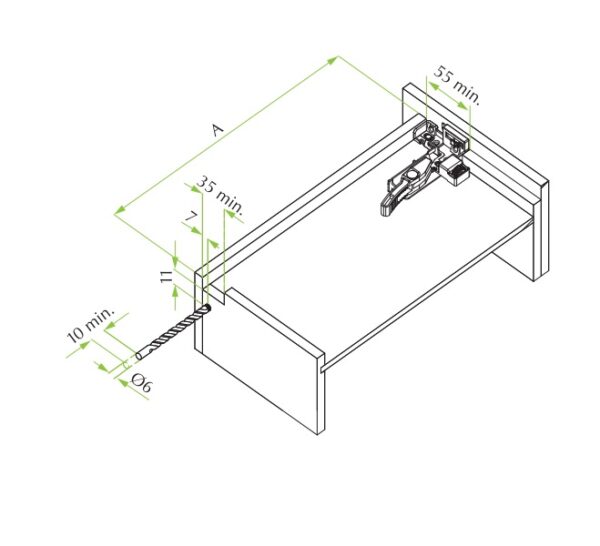 55 min.
A
35 min.
7
11
10 min.
Ø6