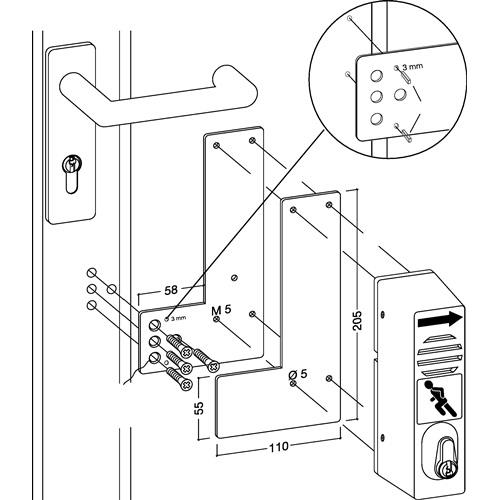 3 mm

58

3 mm

M 5

205

Ø 5

55

110