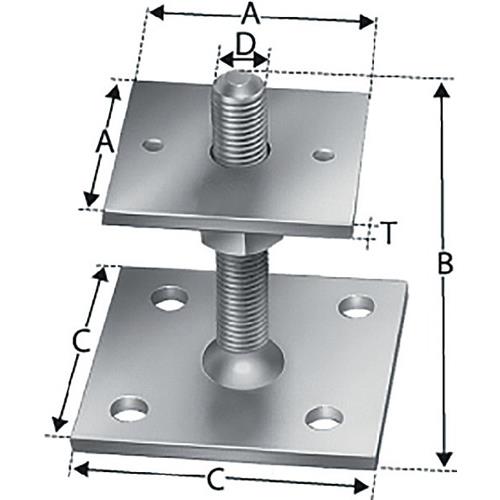 A
D
A
T
B
C
C